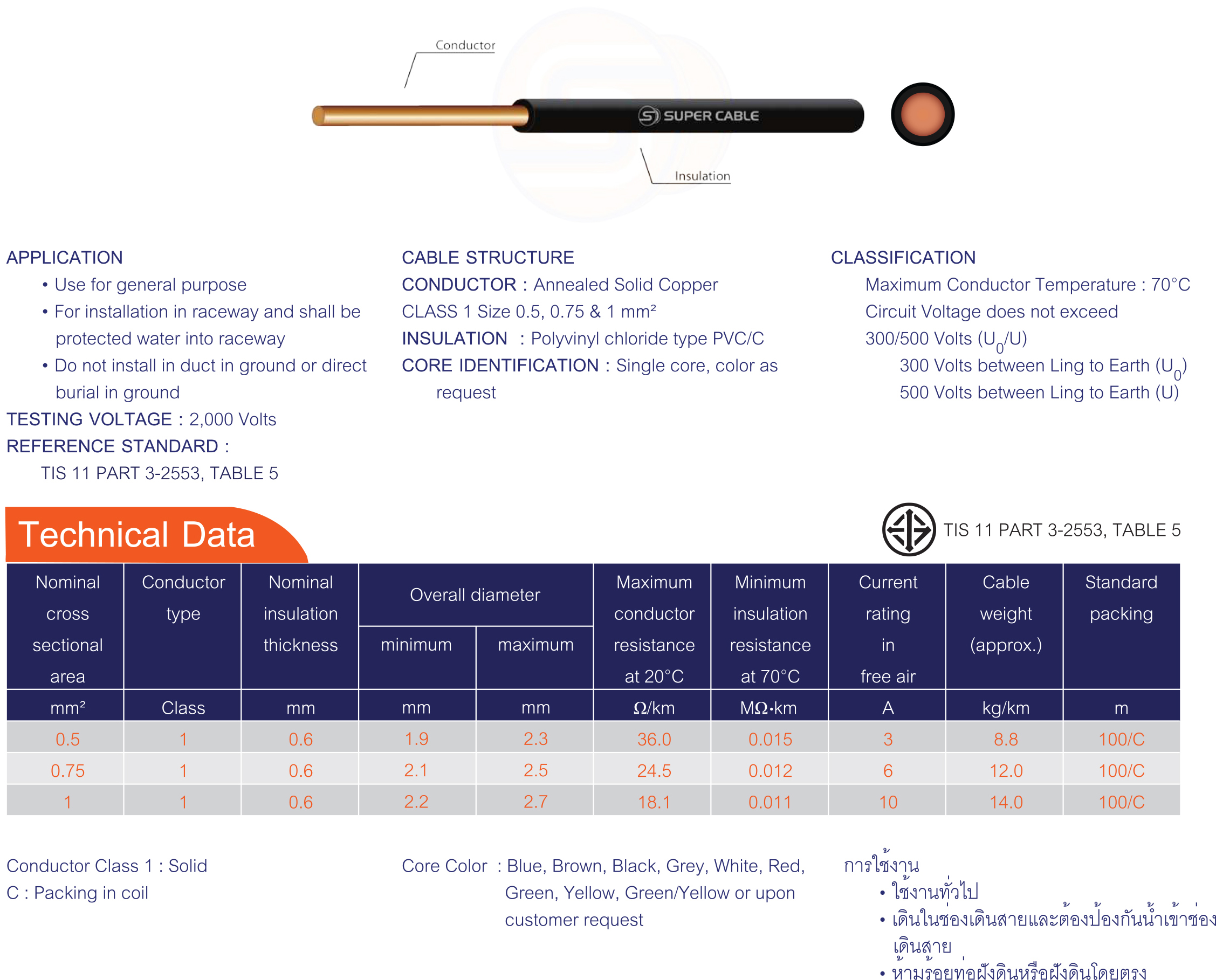 Conductor

SUPER CABLE

Insulation

APPLICATION
• Use for general purpose
• For installation in raceway and shall be protected water into raceway
• Do not install in duct in ground or direct burial in ground
TESTING VOLTAGE : 2,000 Volts
REFERENCE STANDARD :
TIS 11 PART 3-2553, TABLE 5

CABLE STRUCTURE
CONDUCTOR : Annealed Solid Copper
CLASS 1 Size 0.5, 0.75 & 1 mm²
INSULATION : Polyvinyl chloride type PVC/C
CORE IDENTIFICATION : Single core, color as request

CLASSIFICATION
Maximum Conductor Temperature : 70°C
Circuit Voltage does not exceed
300/500 Volts ($U_0$/U)
300 Volts between Ling to Earth ($U_0$)
500 Volts between Ling to Earth (U)

Technical Data

TIS 11 PART 3-2553, TABLE 5

| Nominal cross sectional area | Conductor type | Nominal insulation thickness | Overall diameter minimum | Overall diameter maximum | Maximum conductor resistance at 20°C | Minimum insulation resistance at 70°C | Current rating in free air | Cable weight (approx.) | Standard packing |
|---|---|---|---|---|---|---|---|---|---|
| mm² | Class | mm | mm | mm | Ω/km | MΩ·km | A | kg/km | m |
| 0.5 | 1 | 0.6 | 1.9 | 2.3 | 36.0 | 0.015 | 3 | 8.8 | 100/C |
| 0.75 | 1 | 0.6 | 2.1 | 2.5 | 24.5 | 0.012 | 6 | 12.0 | 100/C |
| 1 | 1 | 0.6 | 2.2 | 2.7 | 18.1 | 0.011 | 10 | 14.0 | 100/C |

Conductor Class 1 : Solid
C : Packing in coil

Core Color : Blue, Brown, Black, Grey, White, Red, Green, Yellow, Green/Yellow or upon customer request

การใช้งาน
• ใช้งานทั่วไป
• เดินในช่องเดินสายและต้องป้องกันน้ำเข้าช่องเดินสาย
• ห้ามร้อยท่อฝังดินหรือฝังดินโดยตรง